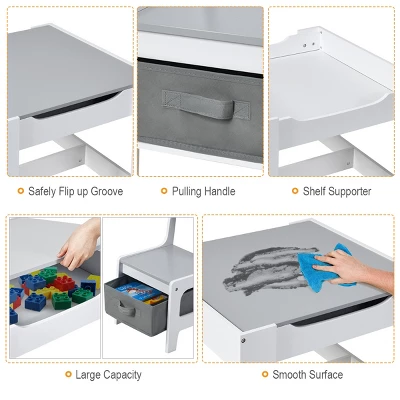 Safely Flip up Groove

Pulling Handle

Shelf Supporter

Large Capacity

Smooth Surface